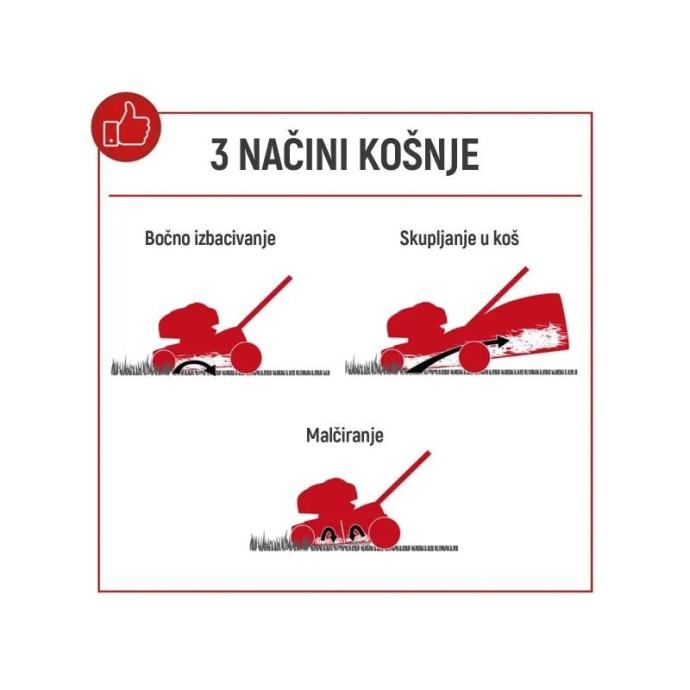 3 NAČINI KOŠNJE

Bočno izbacivanje

Skupljanje u koš

Malčiranje